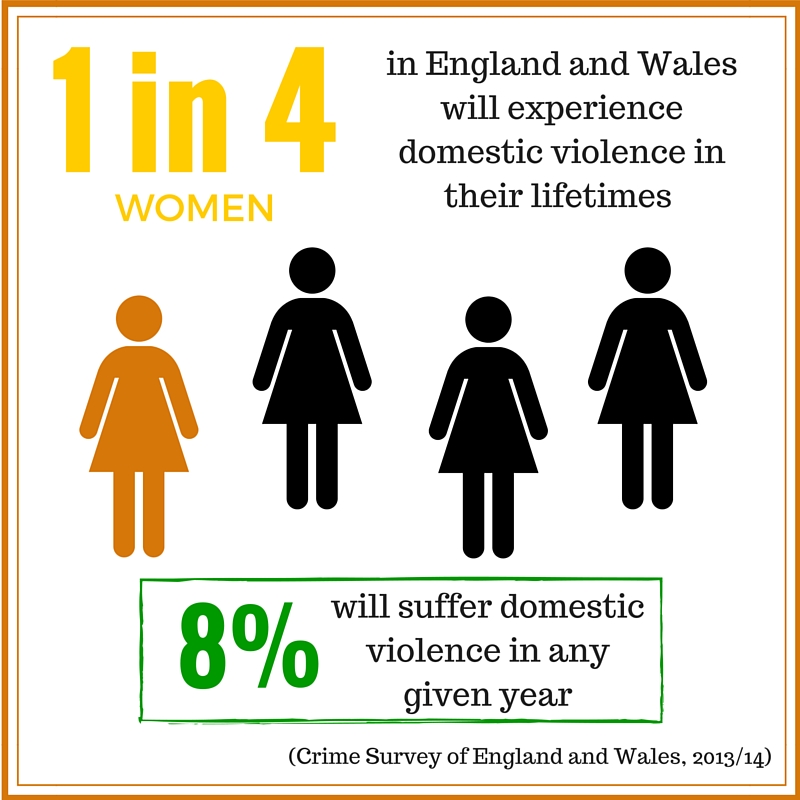 1 in 4
WOMEN

in England and Wales will experience domestic violence in their lifetimes

8% will suffer domestic violence in any given year

(Crime Survey of England and Wales, 2013/14)